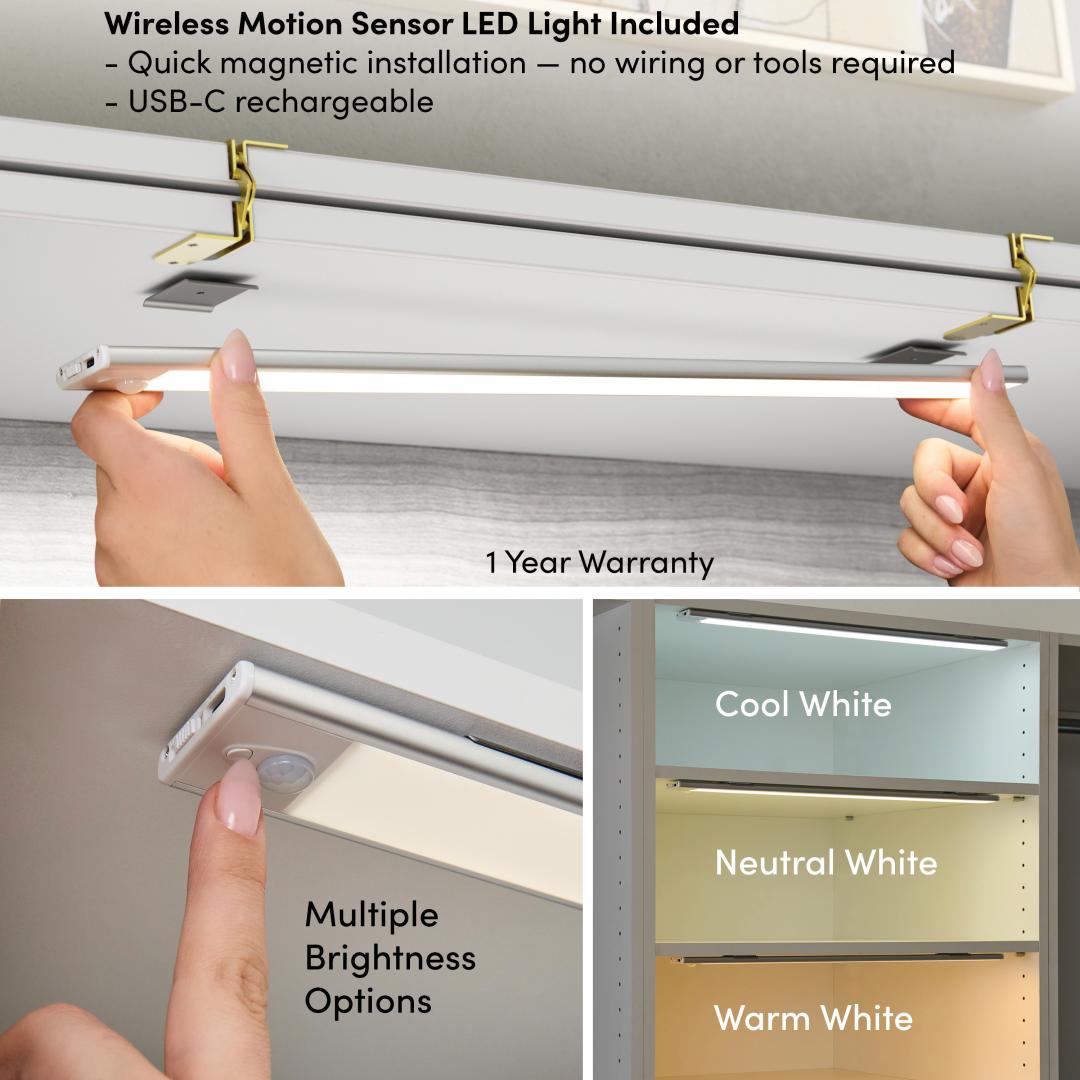 Wireless Motion Sensor LED Light Included
- Quick magnetic installation — no wiring or tools required
- USB-C rechargeable

1 Year Warranty

Multiple Brightness Options

Cool White

Neutral White

Warm White